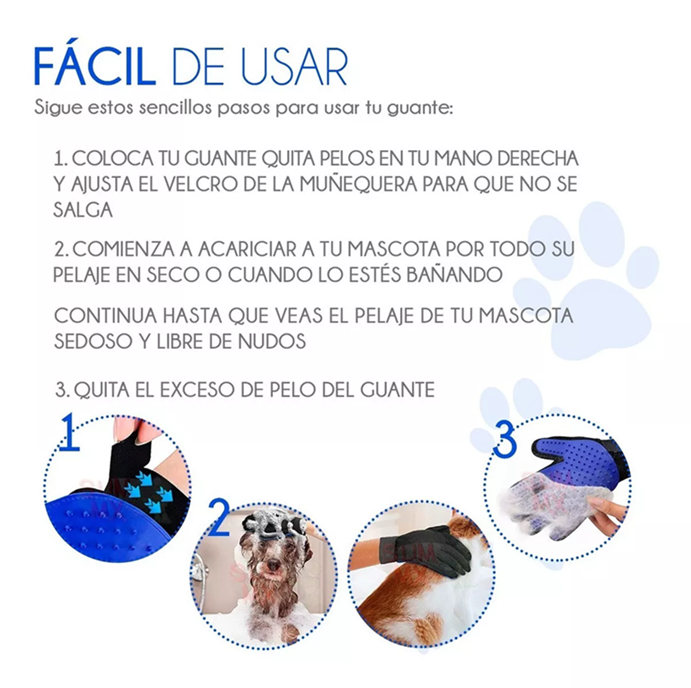 FÁCIL DE USAR

Sigue estos sencillos pasos para usar tu guante:

1. COLOCA TU GUANTE QUITA PELOS EN TU MANO DERECHA Y AJUSTA EL VELCRO DE LA MUÑEQUERA PARA QUE NO SE SALGA

2. COMIENZA A ACARICIAR A TU MASCOTA POR TODO SU PELAJE EN SECO O CUANDO LO ESTÉS BAÑANDO

CONTINUA HASTA QUE VEAS EL PELAJE DE TU MASCOTA SEDOSO Y LIBRE DE NUDOS

3. QUITA EL EXCESO DE PELO DEL GUANTE

1

2

3